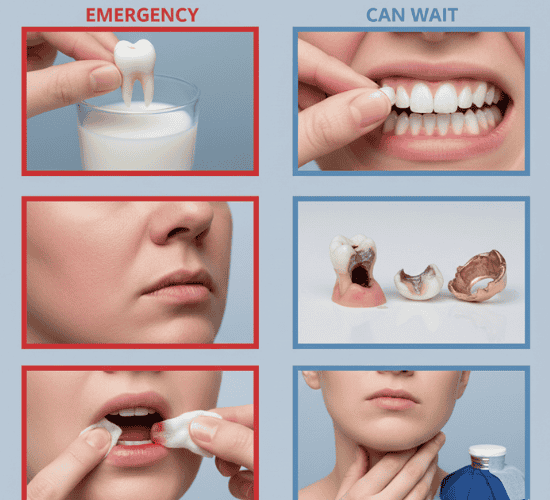 EMERGENCY

CAN WAIT